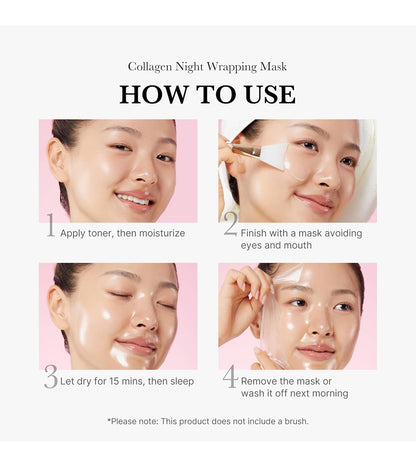 Collagen Night Wrapping Mask

HOW TO USE

1 Apply toner, then moisturize

2 Finish with a mask avoiding eyes and mouth

3 Let dry for 15 mins, then sleep

4 Remove the mask or wash it off next morning

*Please note: This product does not include a brush.