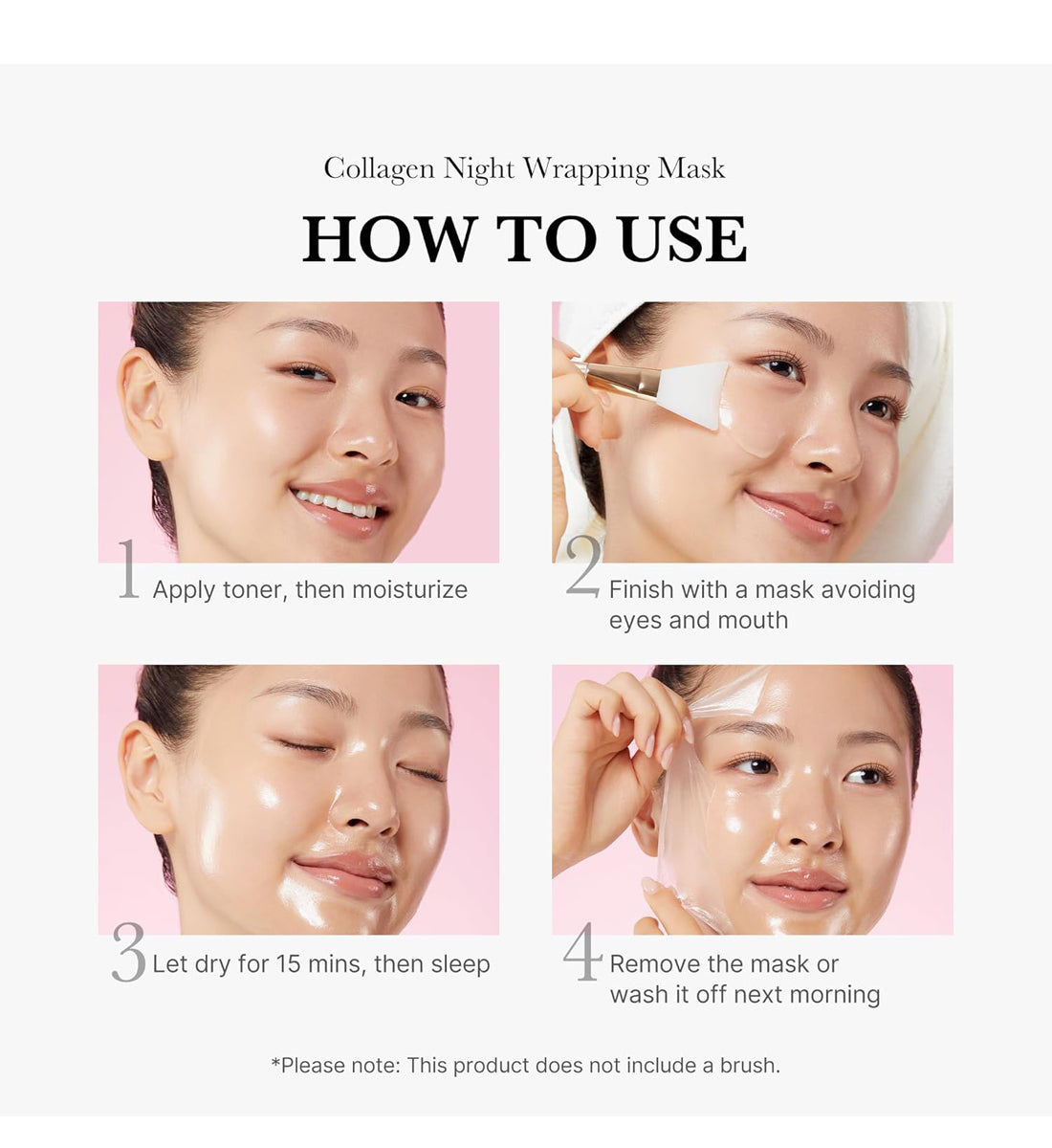 Collagen Night Wrapping Mask

HOW TO USE

1 Apply toner, then moisturize

2 Finish with a mask avoiding eyes and mouth

3 Let dry for 15 mins, then sleep

4 Remove the mask or wash it off next morning

*Please note: This product does not include a brush.