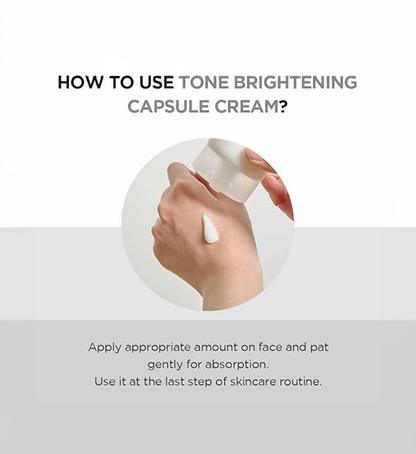 HOW TO USE TONE BRIGHTENING CAPSULE CREAM?

Apply appropriate amount on face and pat gently for absorption.
Use it at the last step of skincare routine.