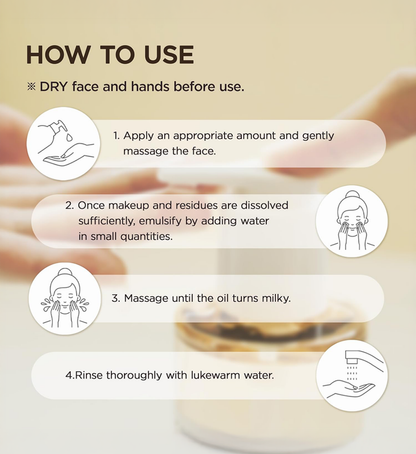 HOW TO USE

※ DRY face and hands before use.

1. Apply an appropriate amount and gently massage the face.

2. Once makeup and residues are dissolved sufficiently, emulsify by adding water in small quantities.

3. Massage until the oil turns milky.

4.Rinse thoroughly with lukewarm water.