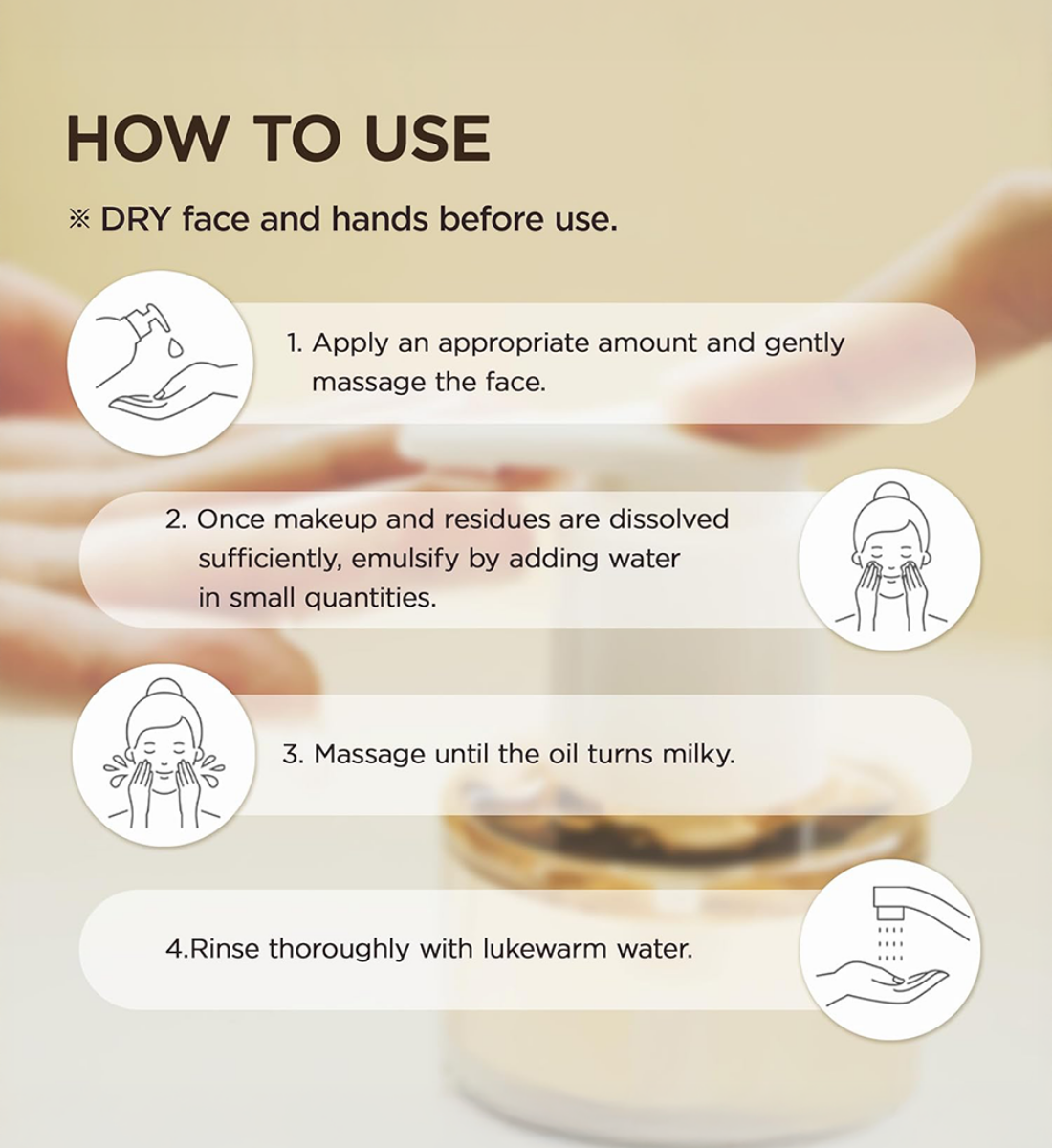 HOW TO USE

※ DRY face and hands before use.

1. Apply an appropriate amount and gently massage the face.

2. Once makeup and residues are dissolved sufficiently, emulsify by adding water in small quantities.

3. Massage until the oil turns milky.

4.Rinse thoroughly with lukewarm water.