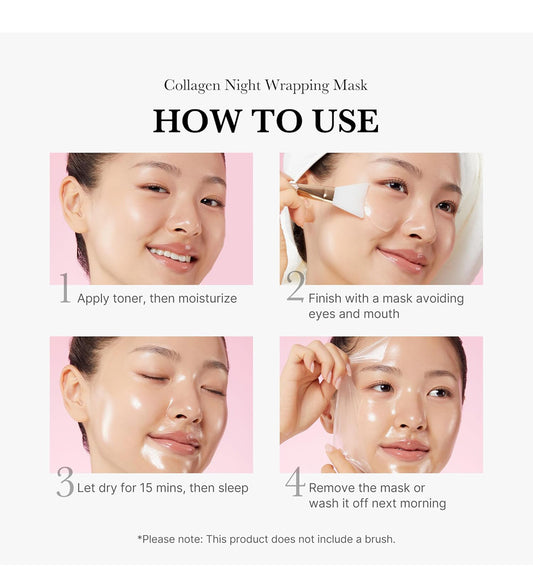 Collagen Night Wrapping Mask

HOW TO USE

1 Apply toner, then moisturize

2 Finish with a mask avoiding eyes and mouth

3 Let dry for 15 mins, then sleep

4 Remove the mask or wash it off next morning

*Please note: This product does not include a brush.