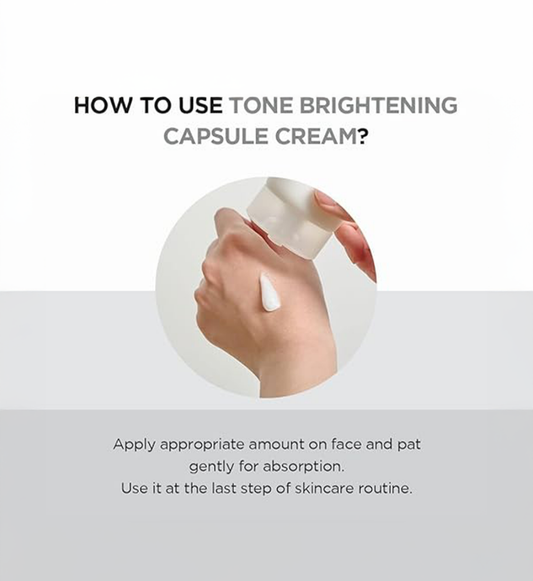 HOW TO USE TONE BRIGHTENING CAPSULE CREAM?

Apply appropriate amount on face and pat gently for absorption.
Use it at the last step of skincare routine.